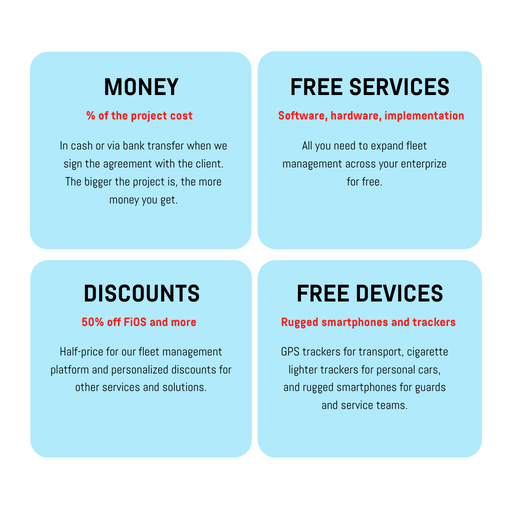 MONEY

% of the project cost

In cash or via bank transfer when we sign the agreement with the client. The bigger the project is, the more money you get.

FREE SERVICES

Software, hardware, implementation

All you need to expand fleet management across your enterprize for free.

DISCOUNTS

50% off FiOS and more

Half-price for our fleet management platform and personalized discounts for other services and solutions.

FREE DEVICES

Rugged smartphones and trackers

GPS trackers for transport, cigarette lighter trackers for personal cars, and rugged smartphones for guards and service teams.